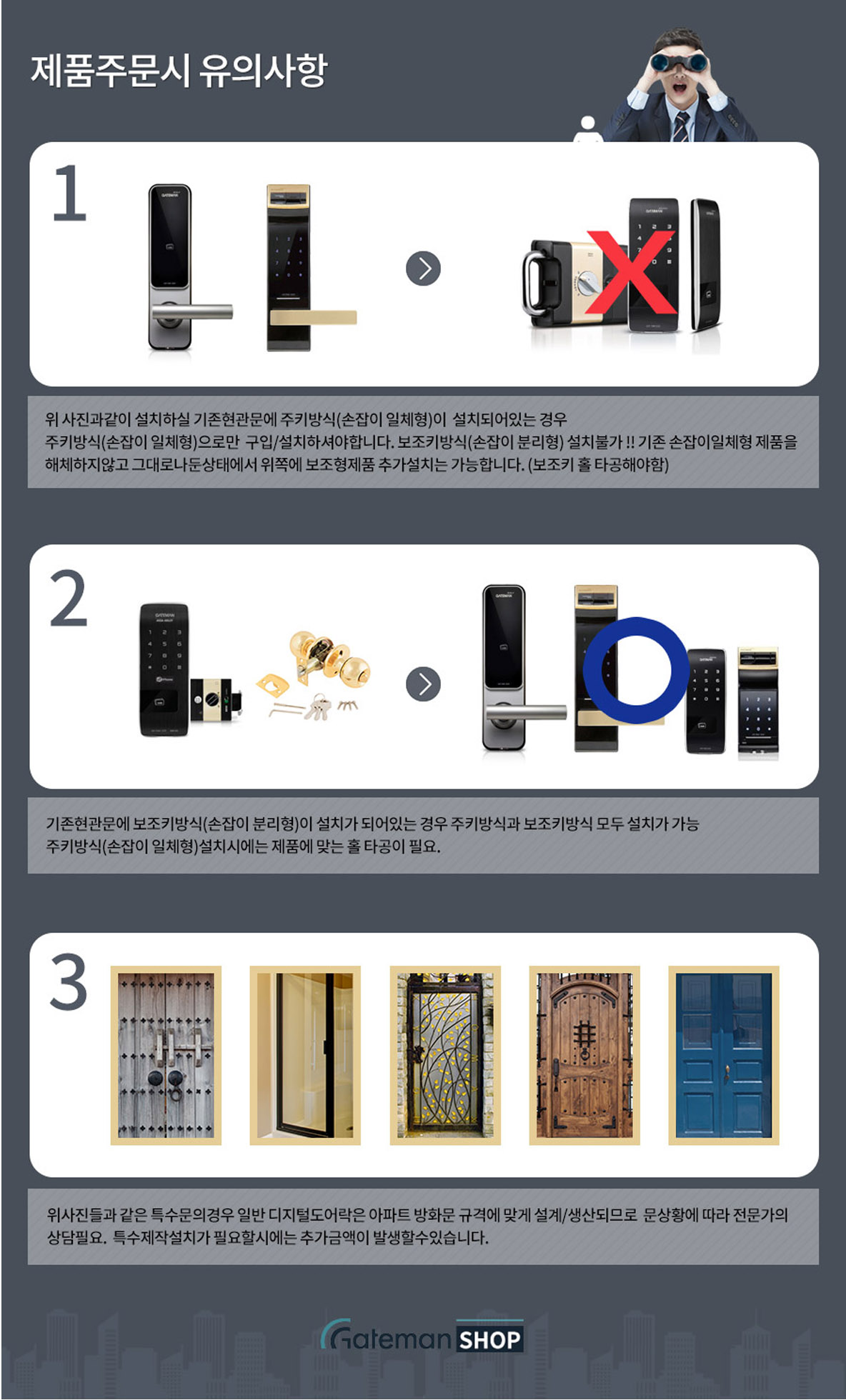 제품주문시 유의사항

1

위 사진과같이 설치하실 기존현관문에 주키방식(손잡이 일체형)이 설치되어있는 경우
주키방식(손잡이 일체형)으로만 구입/설치하셔야합니다. 보조키방식(손잡이 분리형) 설치불가 !! 기존 손잡이일체형 제품을 해체하지않고 그대로나둔상태에서 위쪽에 보조형제품 추가설치는 가능합니다. (보조키 홀 타공해야함)

2

기존현관문에 보조키방식(손잡이 분리형)이 설치가 되어있는 경우 주키방식과 보조키방식 모두 설치가 가능
주키방식(손잡이 일체형)설치시에는 제품에 맞는 홀 타공이 필요.

3

위사진들과 같은 특수문의경우 일반 디지털도어락은 아파트 방화문 규격에 맞게 설계/생산되므로 문상황에 따라 전문가의 상담필요. 특수제작설치가 필요할시에는 추가금액이 발생할수있습니다.

Gateman SHOP